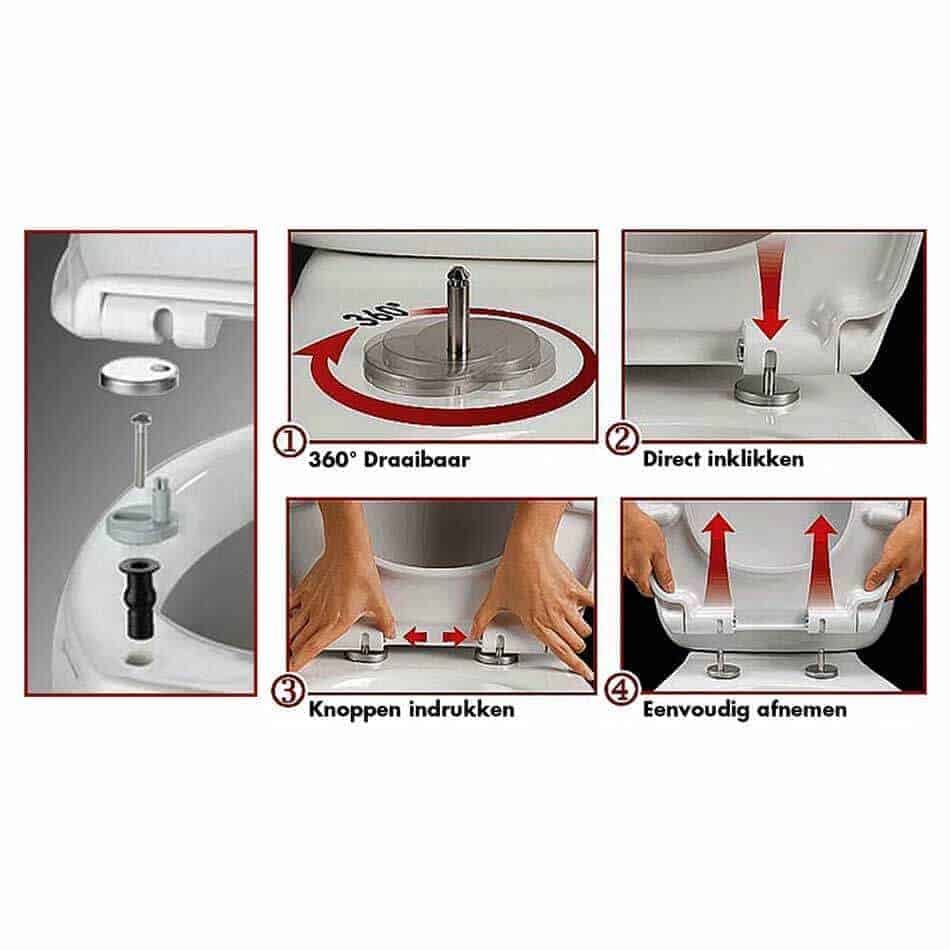 360°

1 360° Draaibaar

2 Direct inklikken

3 Knoppen indrukken

4 Eenvoudig afnemen